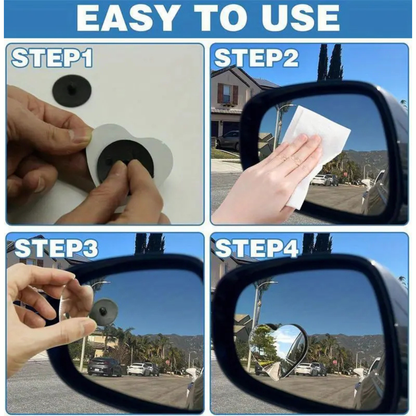 EASY TO USE

STEP1

STEP2

STEP3

STEP4