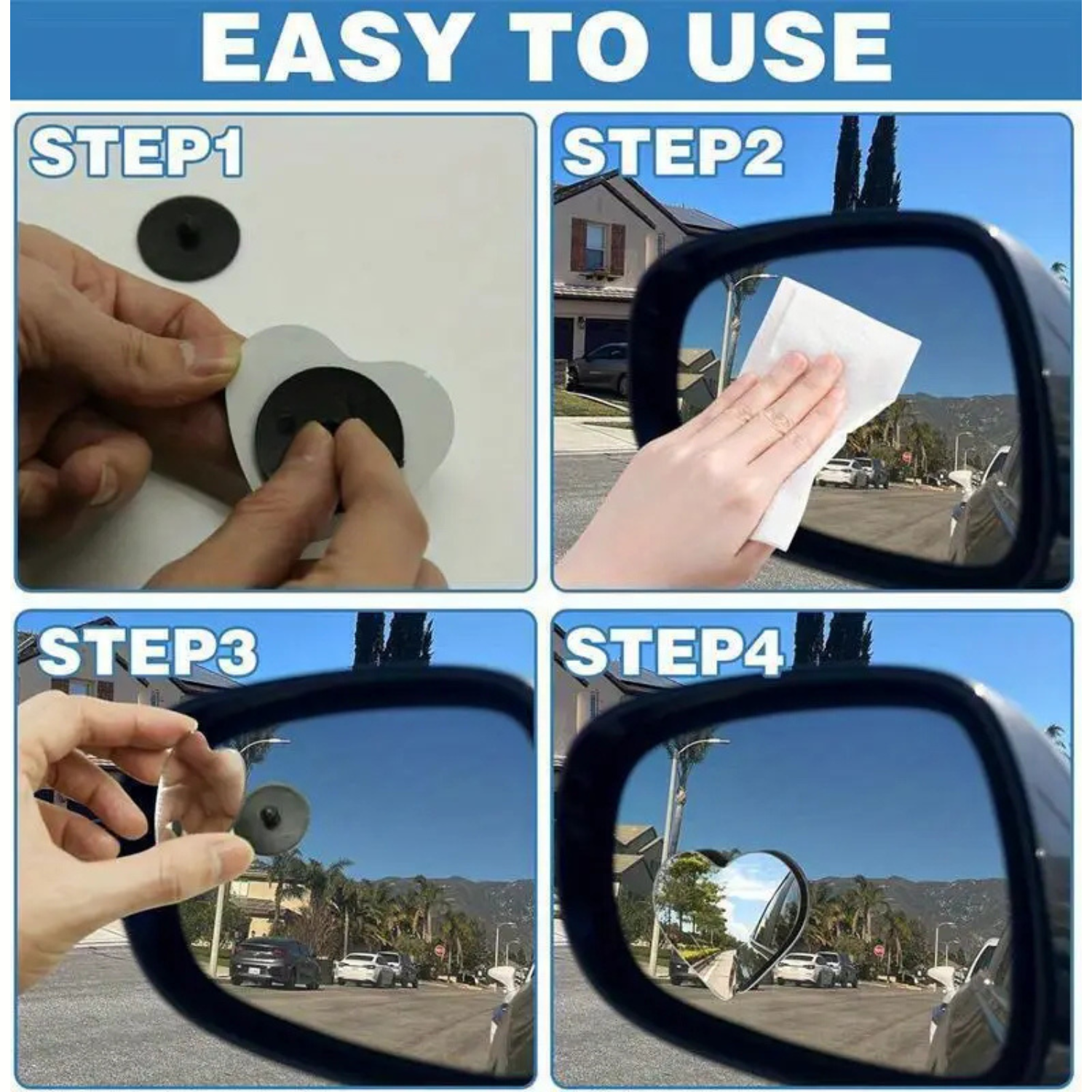 EASY TO USE

STEP1

STEP2

STEP3

STEP4