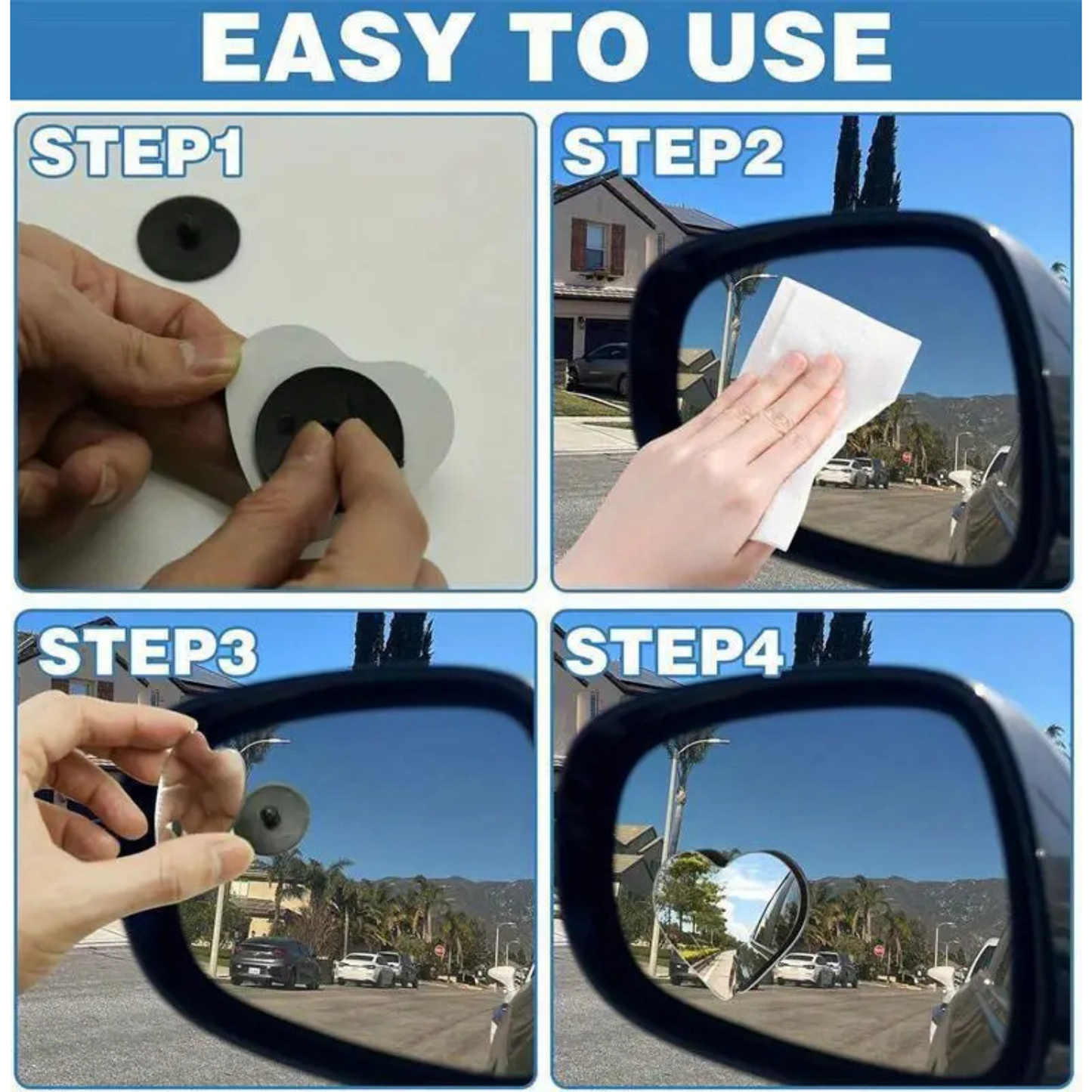 EASY TO USE

STEP1

STEP2

STEP3

STEP4